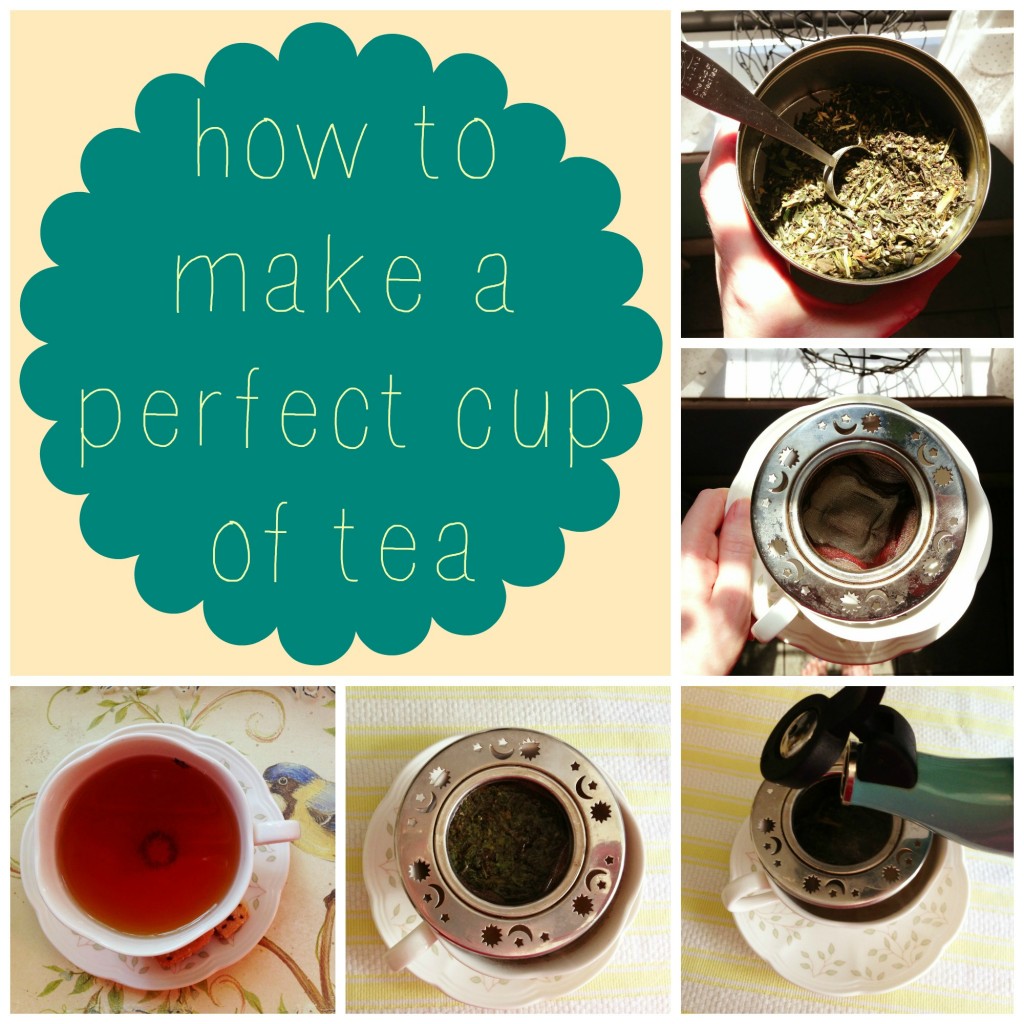 how to make a perfect cup of tea